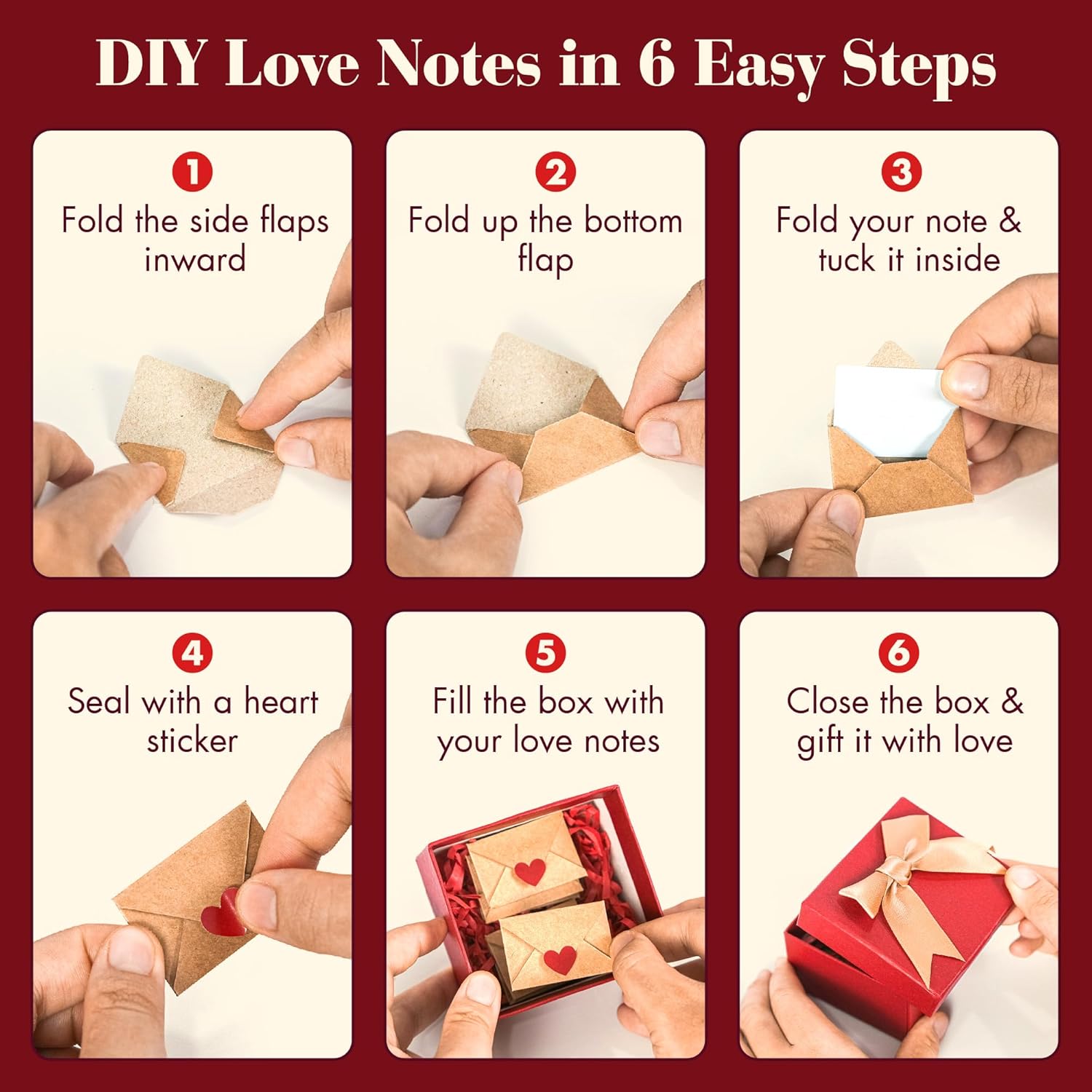 DIY Love Notes in 6 Easy Steps

1
Fold the side flaps inward

2
Fold up the bottom flap

3
Fold your note & tuck it inside

4
Seal with a heart sticker

5
Fill the box with your love notes

6
Close the box & gift it with love