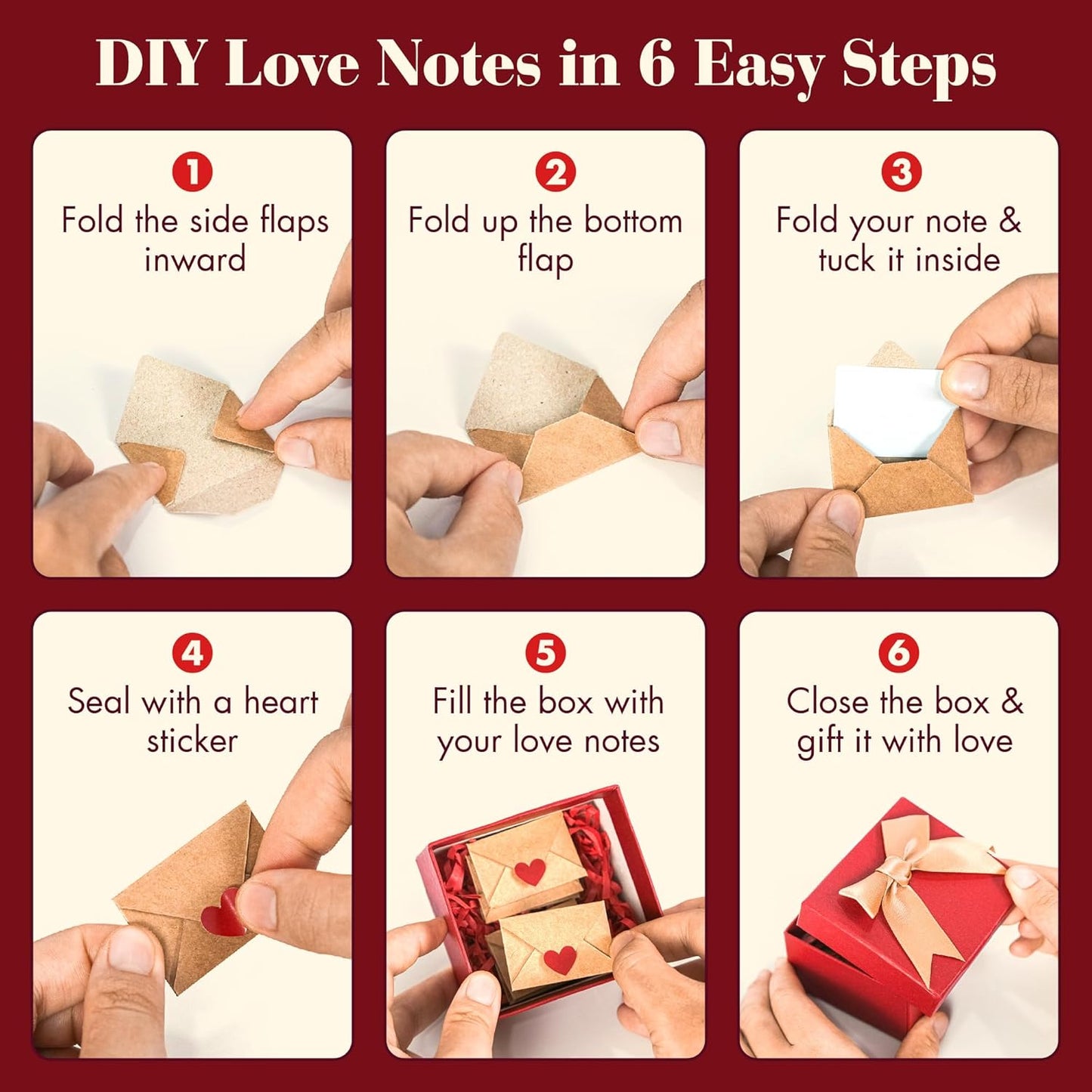 DIY Love Notes in 6 Easy Steps

1
Fold the side flaps inward

2
Fold up the bottom flap

3
Fold your note & tuck it inside

4
Seal with a heart sticker

5
Fill the box with your love notes

6
Close the box & gift it with love