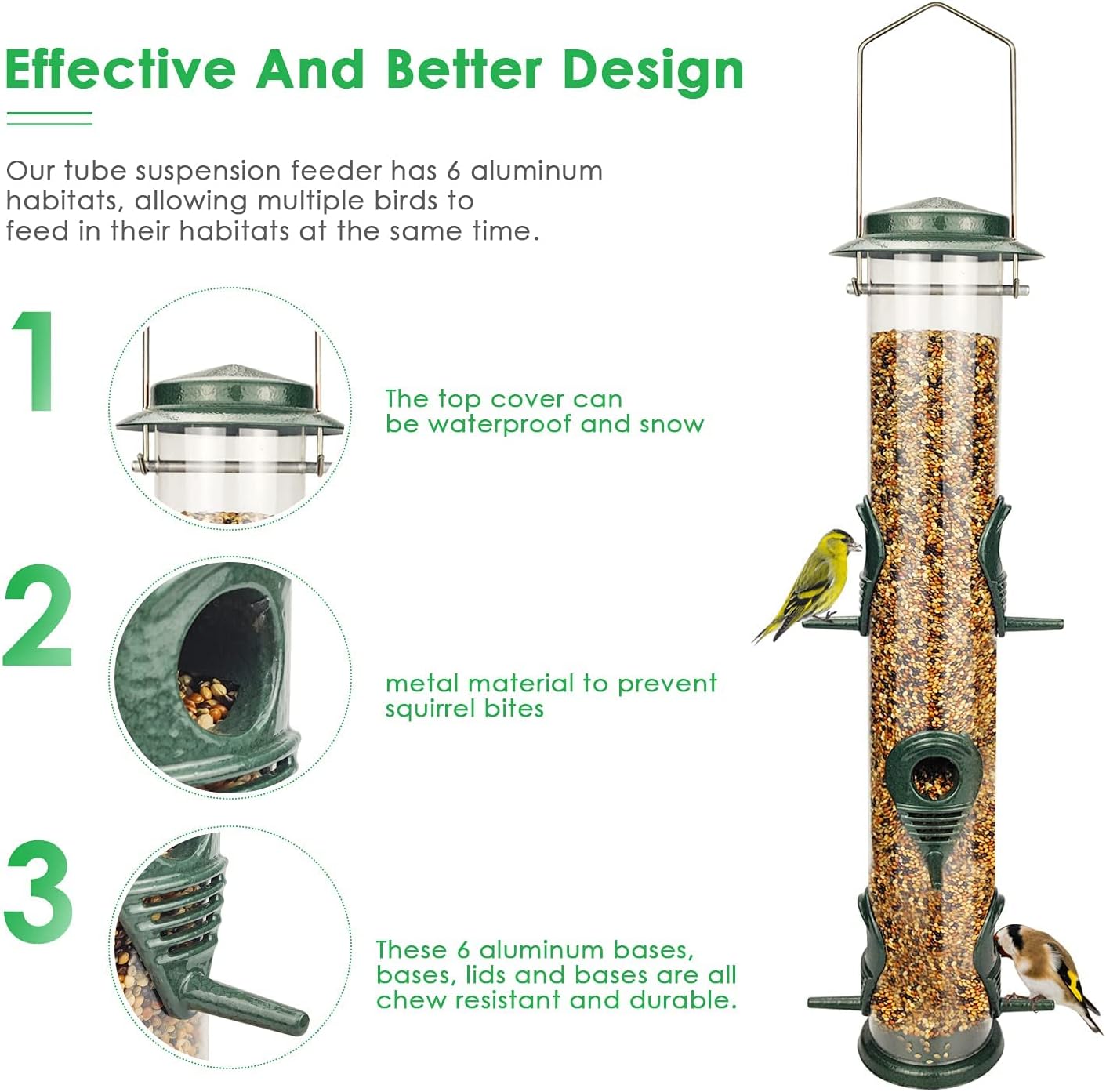 Effective And Better Design

Our tube suspension feeder has 6 aluminum habitats, allowing multiple birds to feed in their habitats at the same time.

1

The top cover can be waterproof and snow

2

metal material to prevent squirrel bites

3

These 6 aluminum bases, bases, lids and bases are all chew resistant and durable.