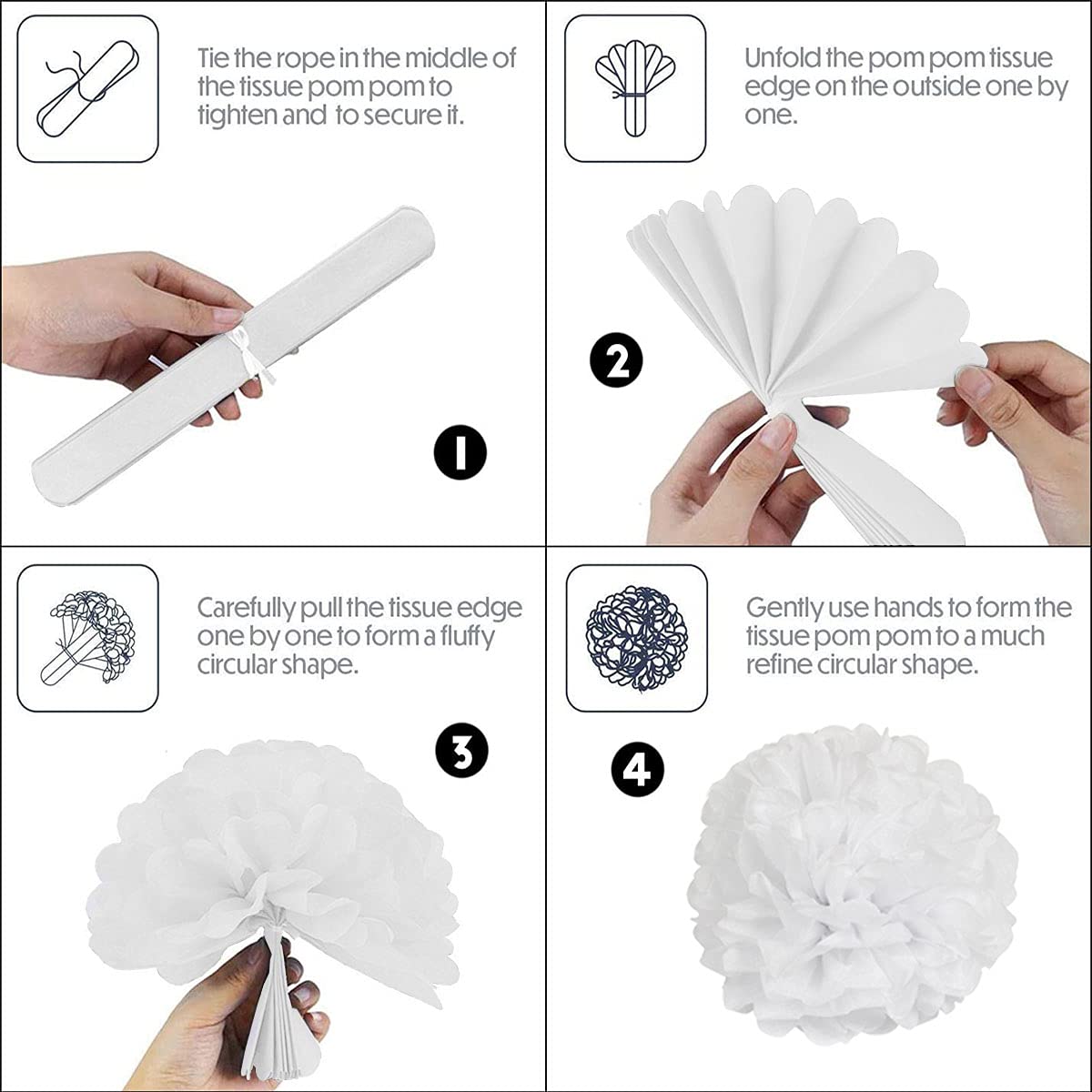 Tie the rope in the middle of the tissue pom pom to tighten and to secure it.

1

Unfold the pom pom tissue edge on the outside one by one.

2

Carefully pull the tissue edge one by one to form a fluffy circular shape.

3

Gently use hands to form the tissue pom pom to a much refine circular shape.

4